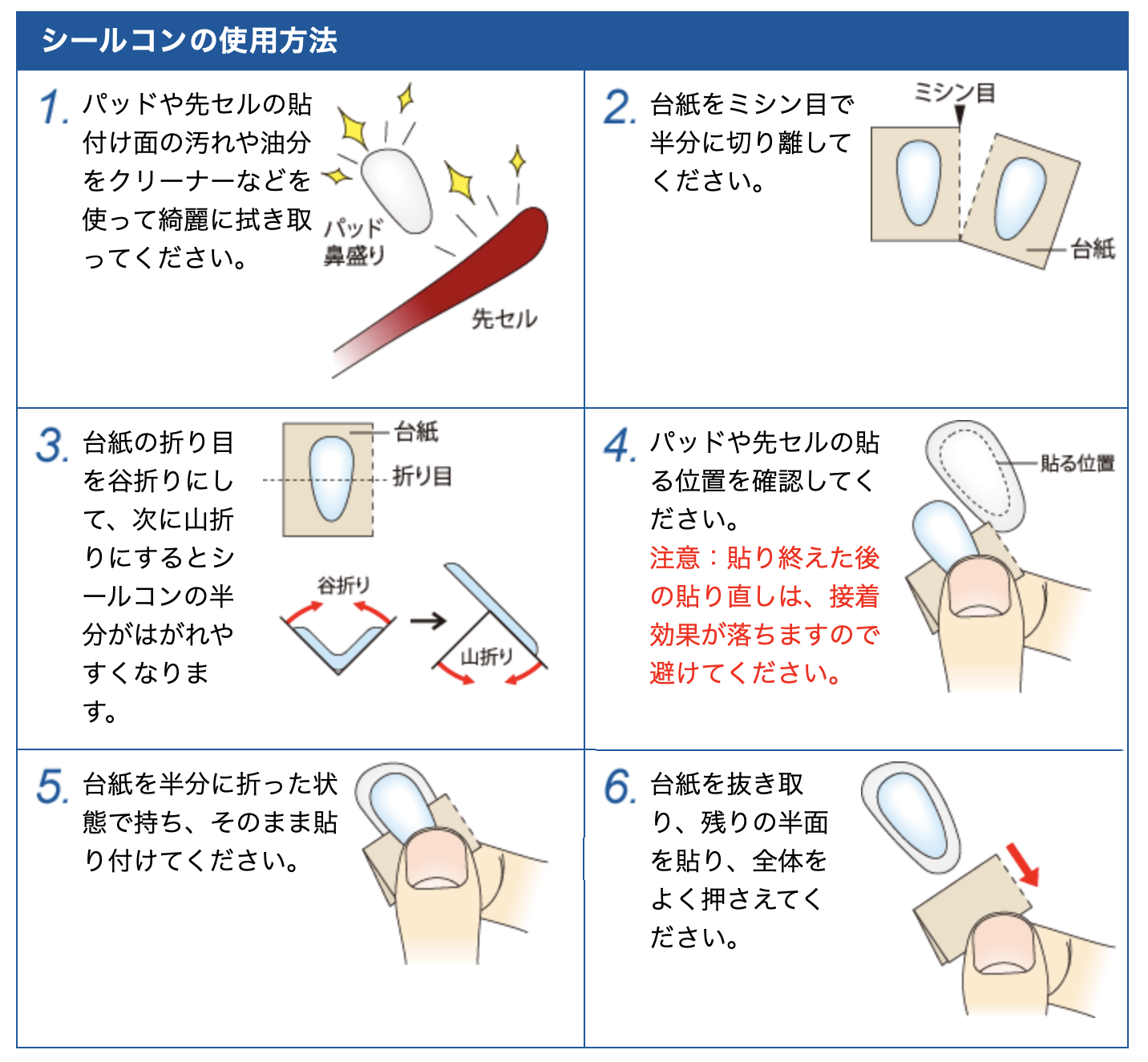 シールコンの使用方法

1. パッドや先セルの貼付け面の汚れや油分をクリーナーなどを使って綺麗に拭き取ってください。

パッド
鼻盛り
先セル

2. 台紙をミシン目で半分に切り離してください。

ミシン目
台紙

3. 台紙の折り目を谷折りにして、次に山折りにするとシールコンの半分がはがれやすくなります。

台紙
折り目
谷折り
山折り

4. パッドや先セルの貼る位置を確認してください。
注意：貼り終えた後の貼り直しは、接着効果が落ちますので避けてください。

貼る位置

5. 台紙を半分に折った状態で持ち、そのまま貼り付けてください。

6. 台紙を抜き取り、残りの半面を貼り、全体をよく押さえてください。