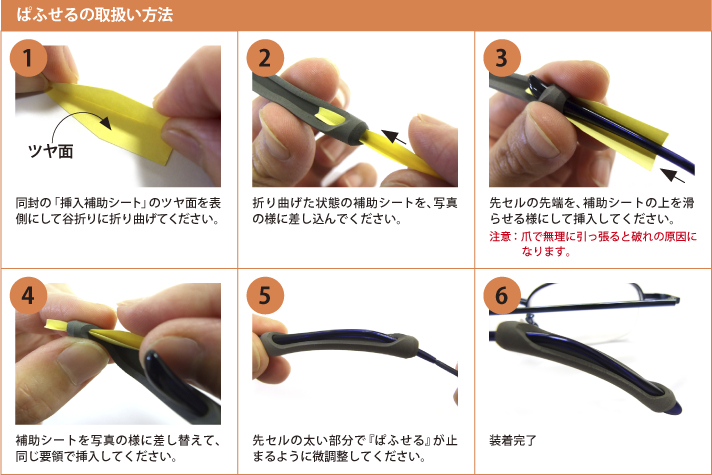 ぱふせるの取扱い方法

1

ツヤ面

同封の「挿入補助シート」のツヤ面を表側にして谷折りに折り曲げてください。

2

折り曲げた状態の補助シートを、写真の様に差し込んでください。

3

先セルの先端を、補助シートの上を滑らせる様にして挿入してください。

注意：爪で無理に引っ張ると破れの原因になります。

4

補助シートを写真の様に差し替えて、同じ要領で挿入してください。

5

先セルの太い部分で『ぱふせる』が止まるように微調整してください。

6

装着完了